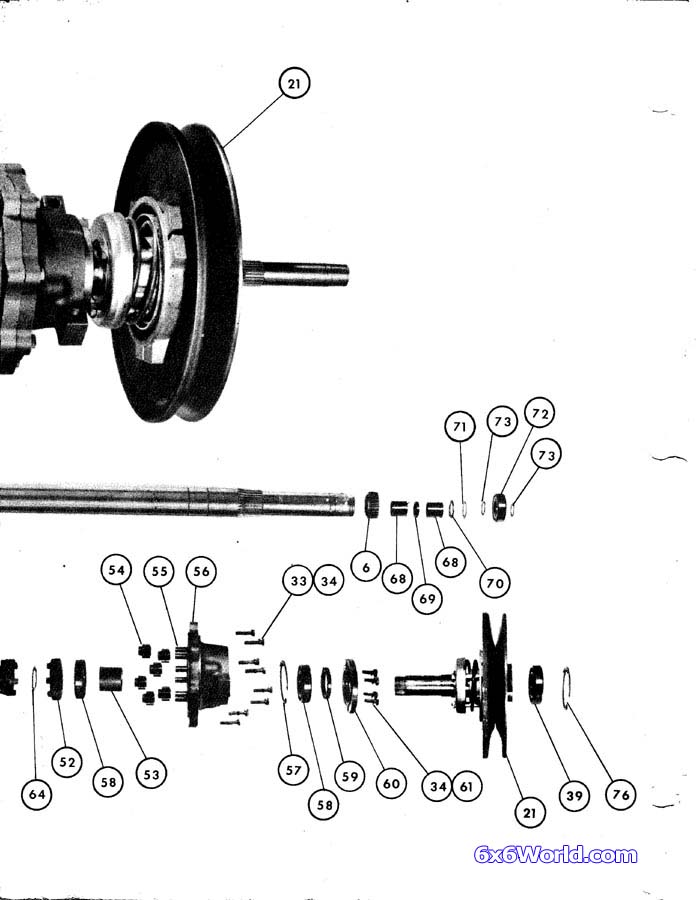 21

71
73
72
73

6
68
69
68
70

54
55
56
33
34

64
52
58
53
57
58
59
60
34
61
21
39
76

6x6World.com